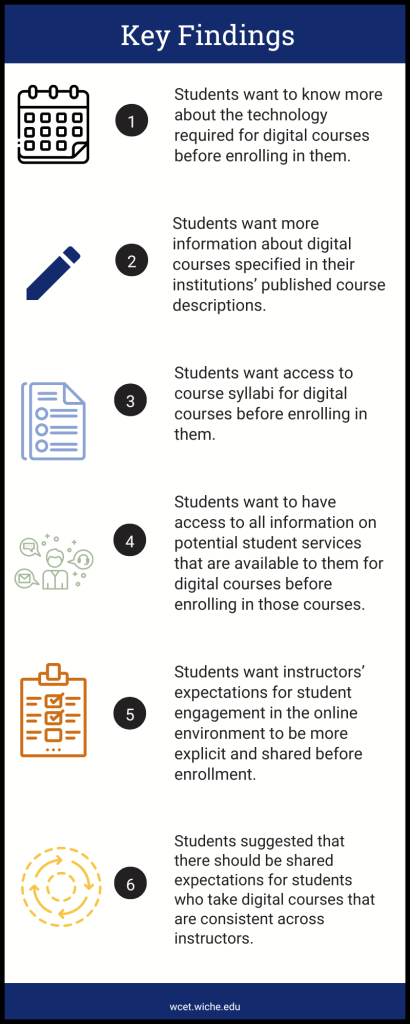 Key Findings

1

Students want to know more about the technology required for digital courses before enrolling in them.

2

Students want more information about digital courses specified in their institutions' published course descriptions.

3

Students want access to course syllabi for digital courses before enrolling in them.

4

Students want to have access to all information on potential student services that are available to them for digital courses before enrolling in those courses.

5

Students want instructors' expectations for student engagement in the online environment to be more explicit and shared before enrollment.

6

Students suggested that there should be shared expectations for students who take digital courses that are consistent across instructors.

wcet.wiche.edu